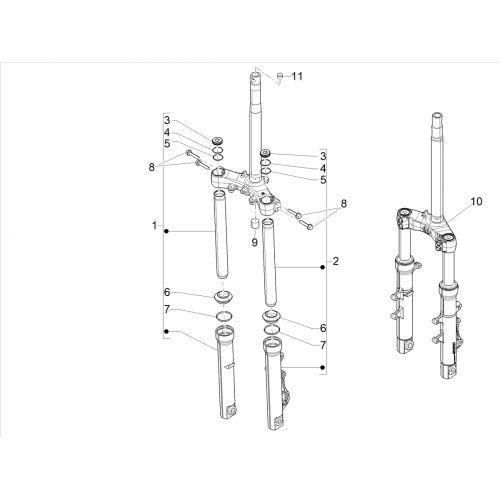 11
3
4
5
8
3
4
5
8
10
1
9
2
6
7
6
7